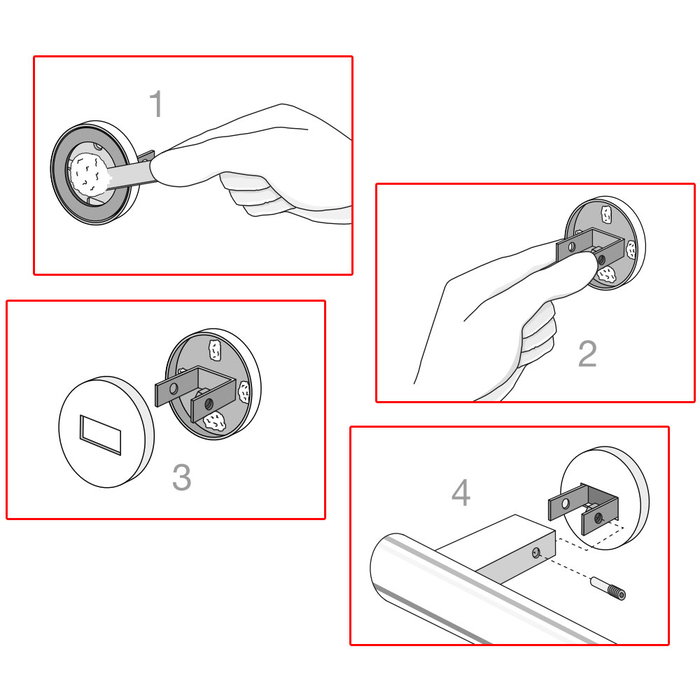 1

2

3

4